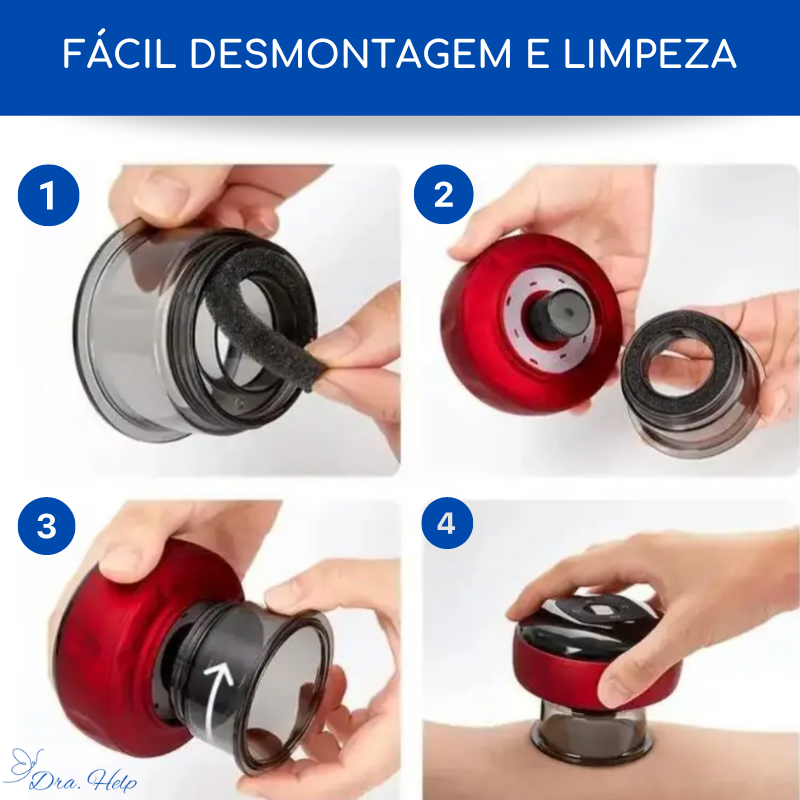 FÁCIL DESMONTAGEM E LIMPEZA

1

2

3

4

Dra. Help